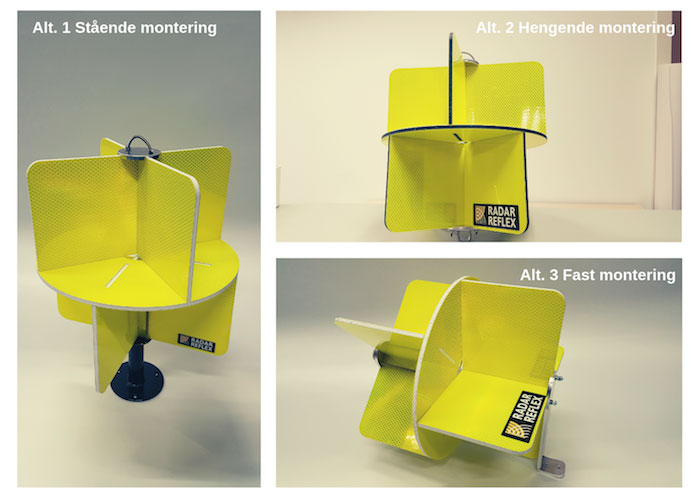 Alt. 1 Stående montering

RADAR REFLEX

Alt. 2 Hengende montering

RADAR REFLEX

Alt. 3 Fast montering

RADAR REFLEX